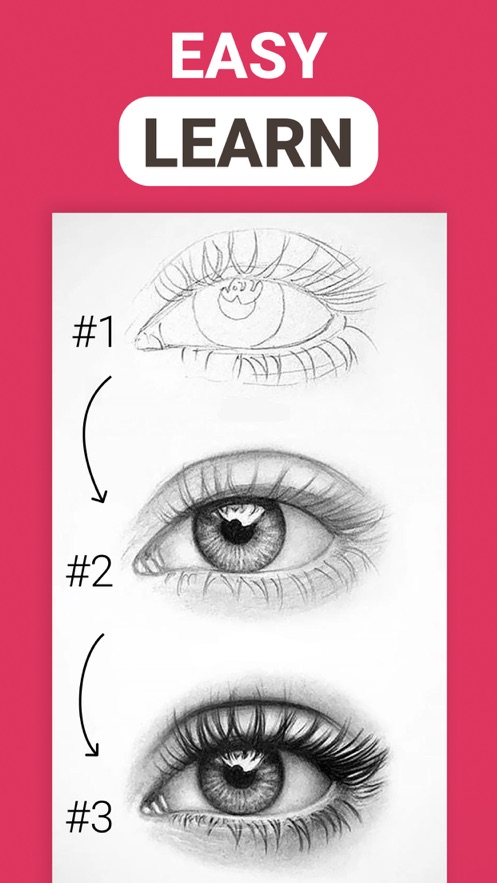 EASY

LEARN

#1

#2

#3